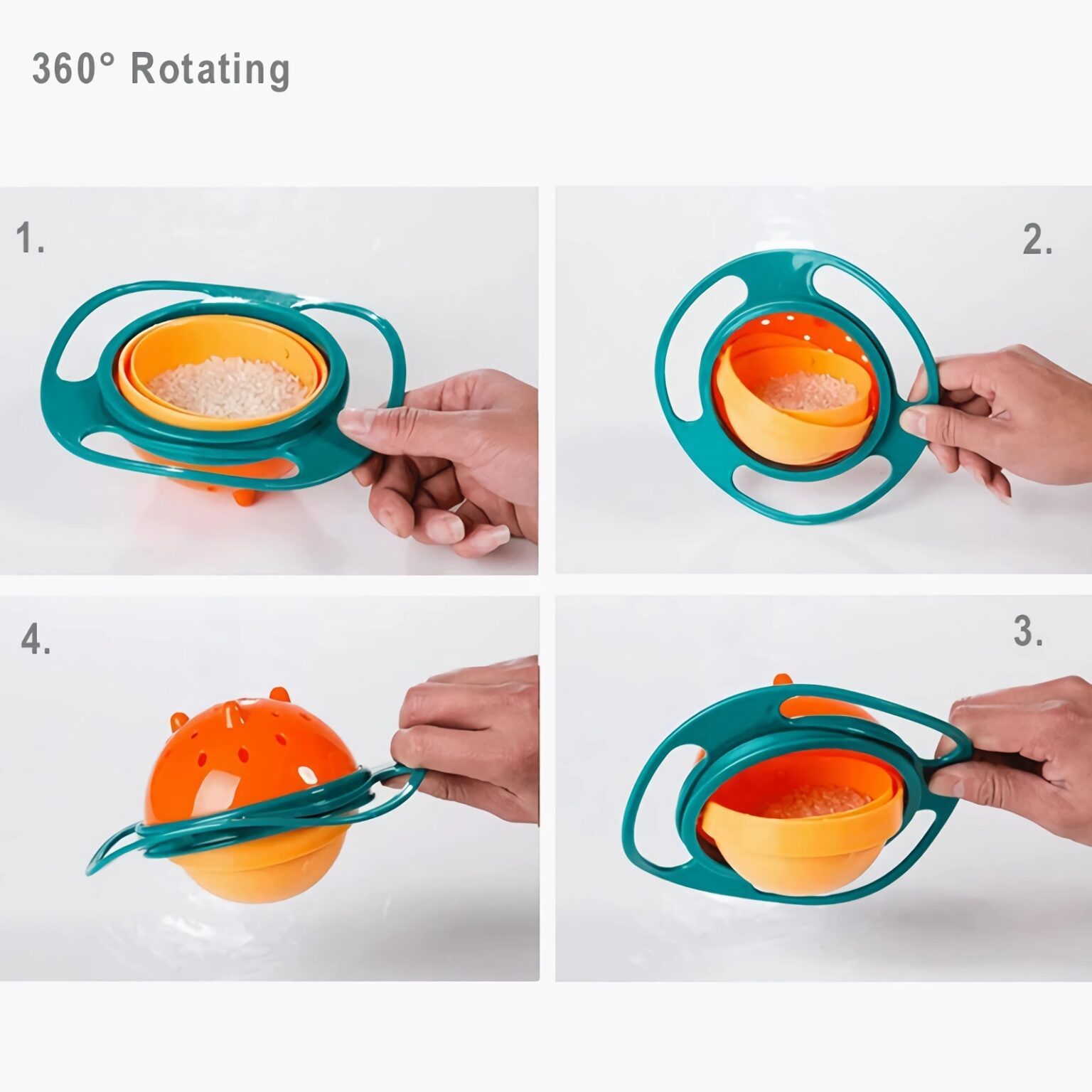 360° Rotating

1.

2.

4.

3.