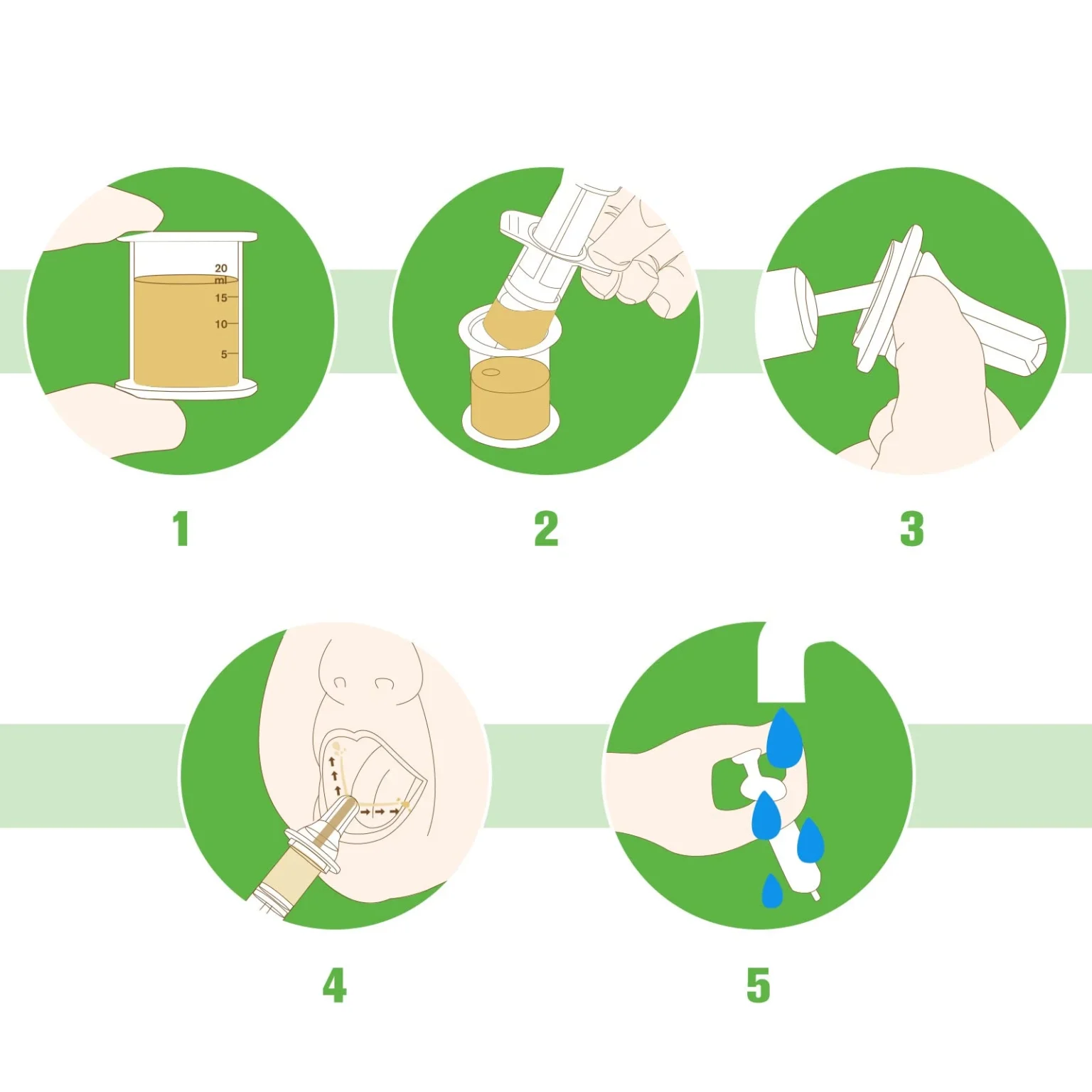 20
ml
15
10
5

1

2

3

4

5